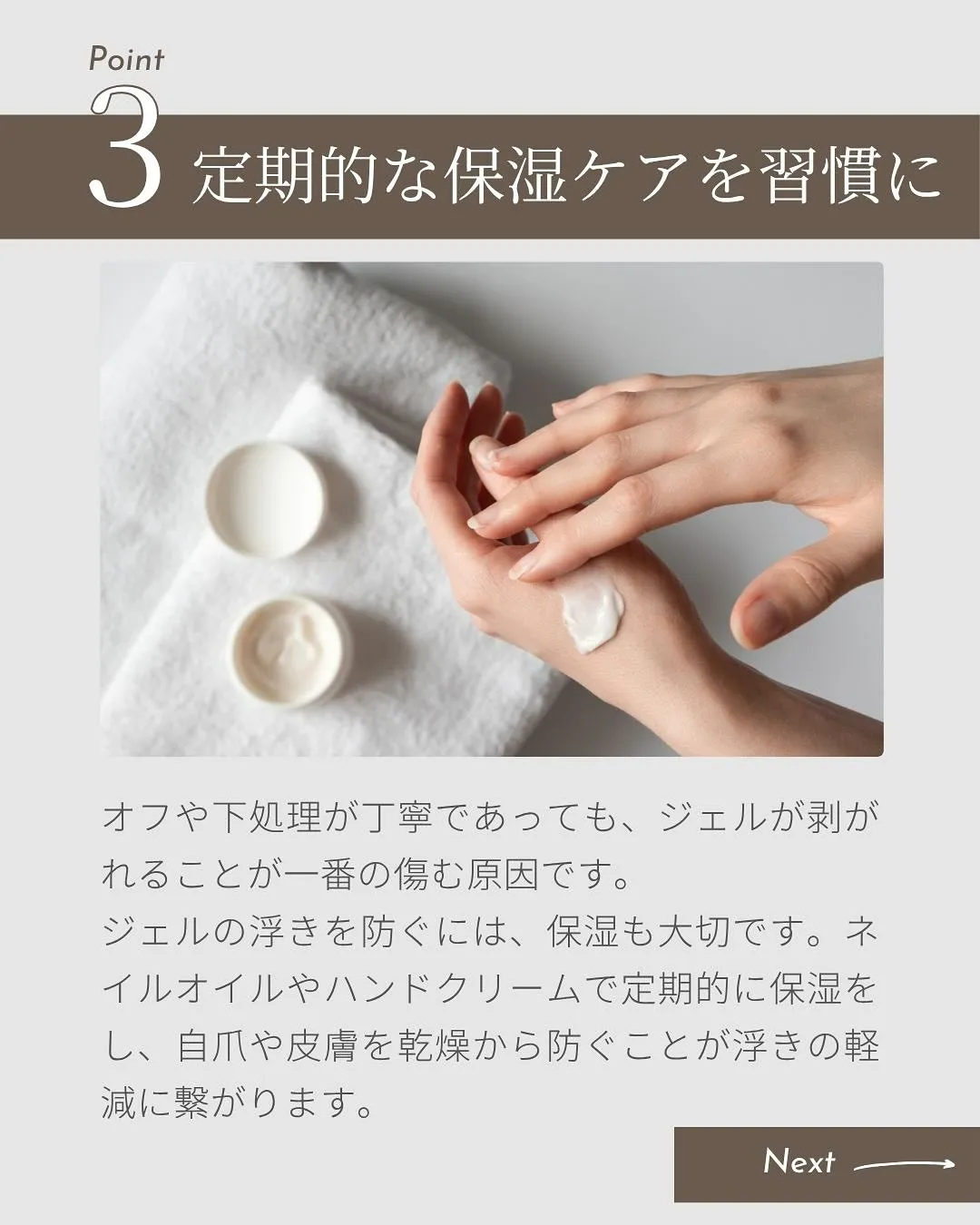 Point
3 定期的な保湿ケアを習慣に

オフや下処理が丁寧であっても、ジェルが剥がれることが一番の傷む原因です。
ジェルの浮きを防ぐには、保湿も大切です。ネイルオイルやハンドクリームで定期的に保湿をし、自爪や皮膚を乾燥から防ぐことが浮きの軽減に繋がります。

Next